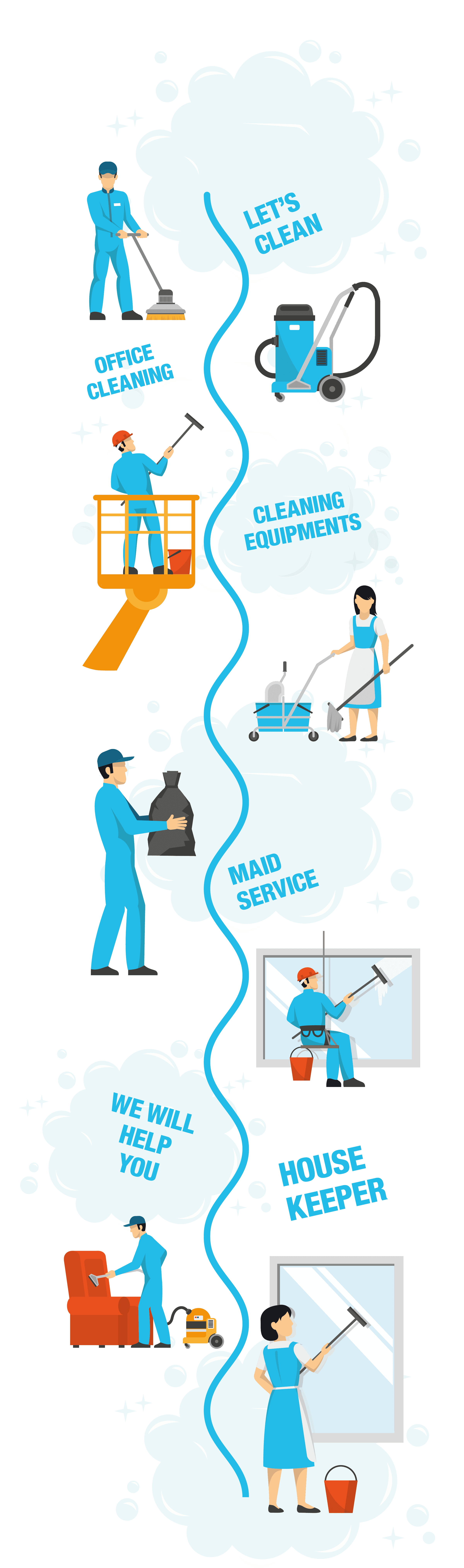 LET'S CLEAN

OFFICE CLEANING

CLEANING EQUIPMENTS

MAID SERVICE

WE WILL HELP YOU

HOUSE KEEPER